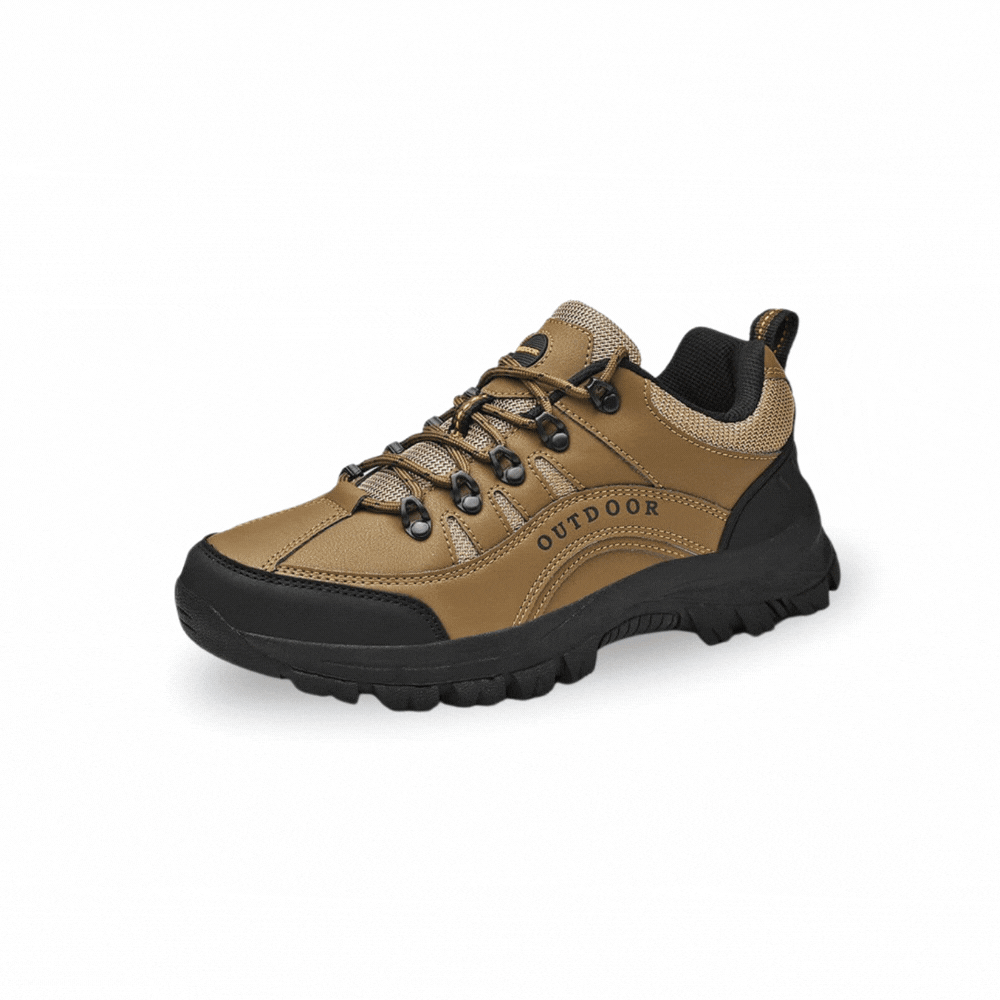 OUTDOOR