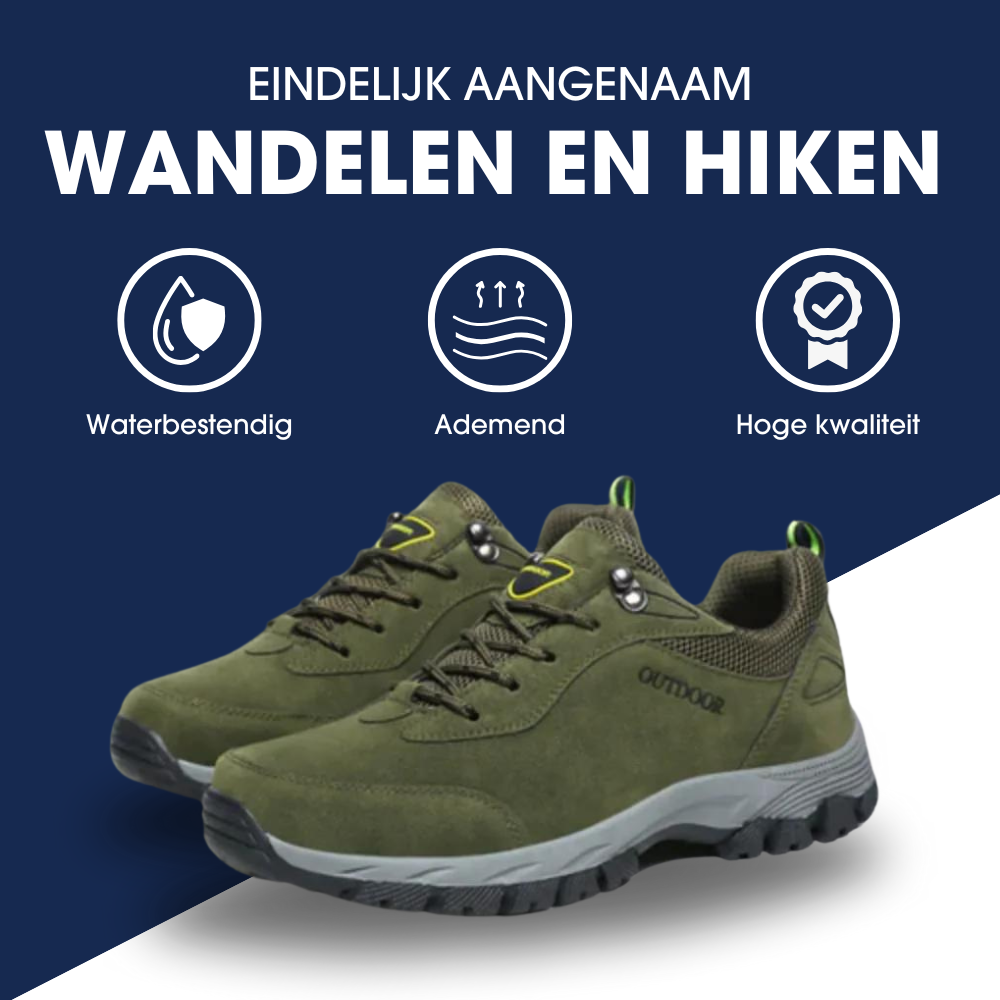 EINDELIJK AANGENAAM
WANDELEN EN HIKEN

Waterbestendig

Ademend

Hoge kwaliteit

OUTDOOR