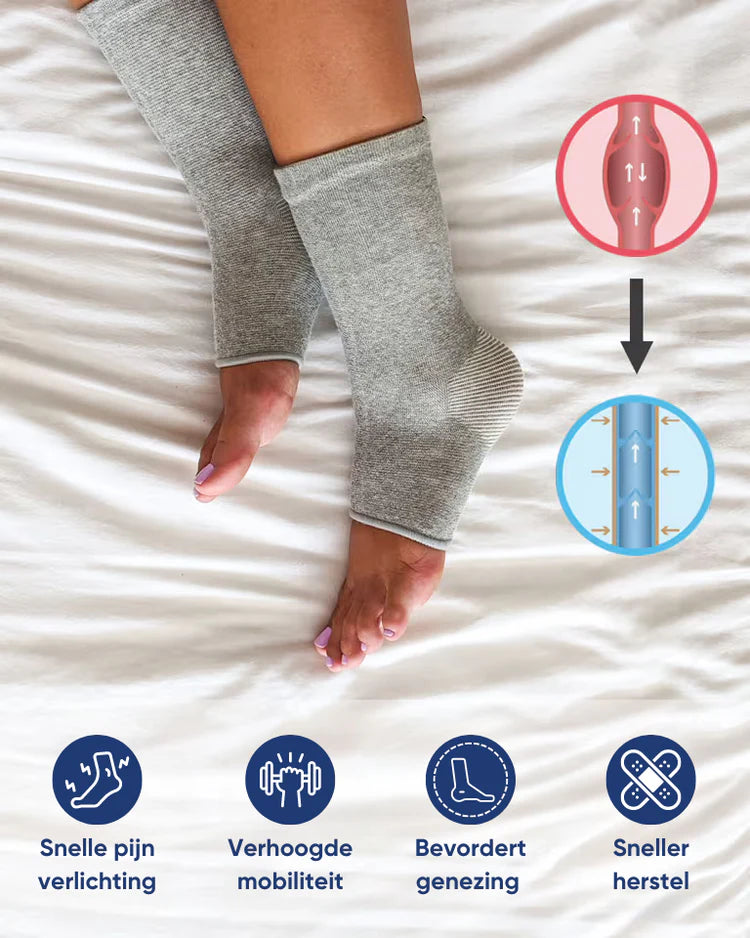 Snelle pijn verlichting

Verhoogde mobiliteit

Bevordert genezing

Sneller herstel